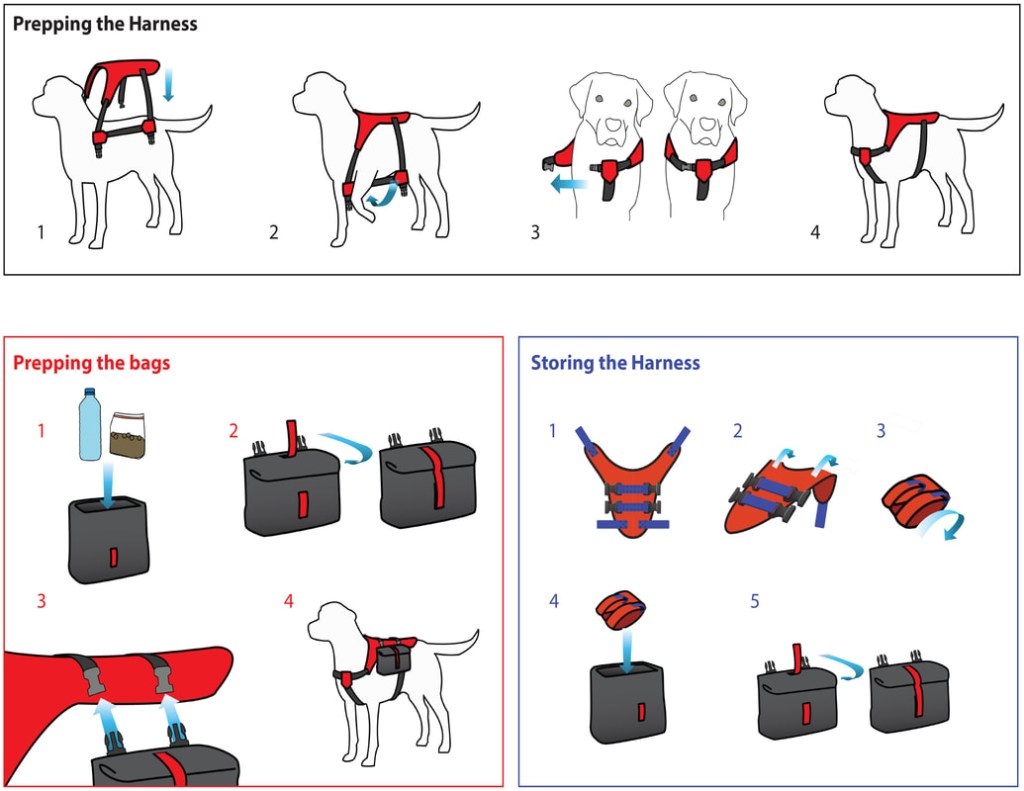 Prepping the Harness

1

2

3

4

Prepping the bags

1

2

3

4

Storing the Harness

1

2

3

4

5